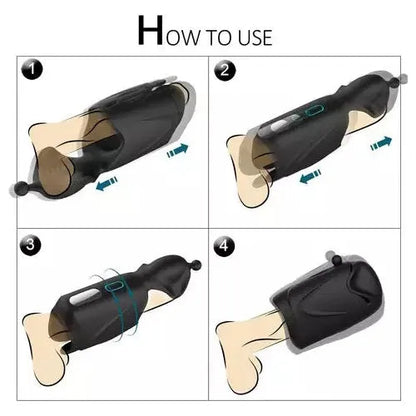 HOW TO USE

1

2

3

4